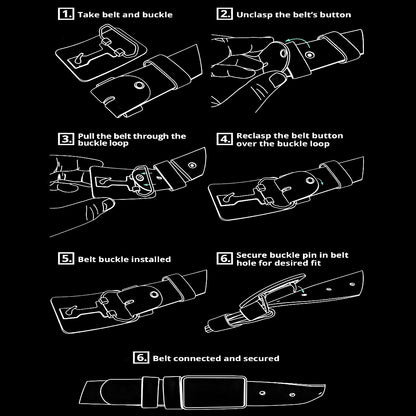 1. Take belt and buckle

2. Unclasp the belt's button

3. Pull the belt through the buckle loop

4. Reclasp the belt button over the buckle loop

5. Belt buckle installed

6. Secure buckle pin in belt hole for desired fit

6. Belt connected and secured