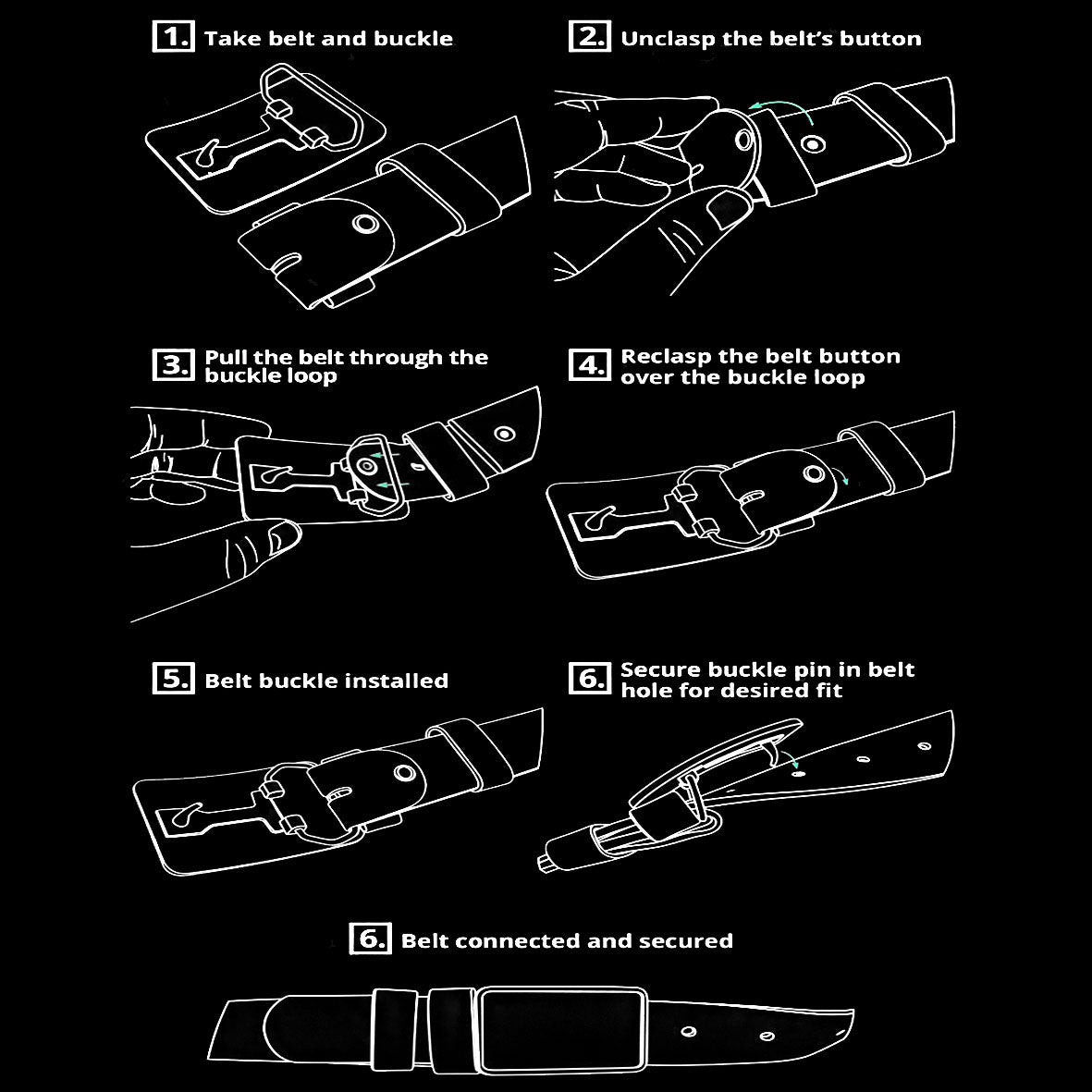 1. Take belt and buckle

2. Unclasp the belt's button

3. Pull the belt through the buckle loop

4. Reclasp the belt button over the buckle loop

5. Belt buckle installed

6. Secure buckle pin in belt hole for desired fit

6. Belt connected and secured